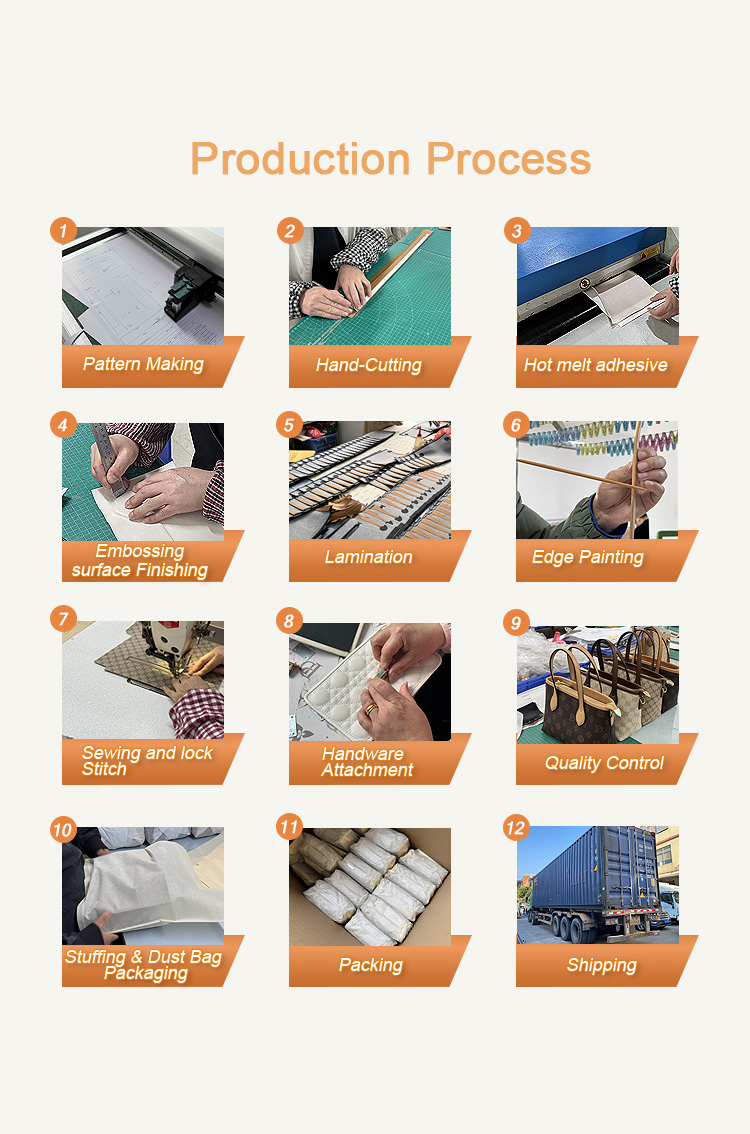 Production Process

1
Pattern Making

2
Hand-Cutting

3
Hot melt adhesive

4
Embossing surface Finishing

5
Lamination

6
Edge Painting

7
Sewing and lock Stitch

8
Handware Attachment

9
Quality Control

10
Stuffing & Dust Bag Packaging

11
Packing

12
Shipping